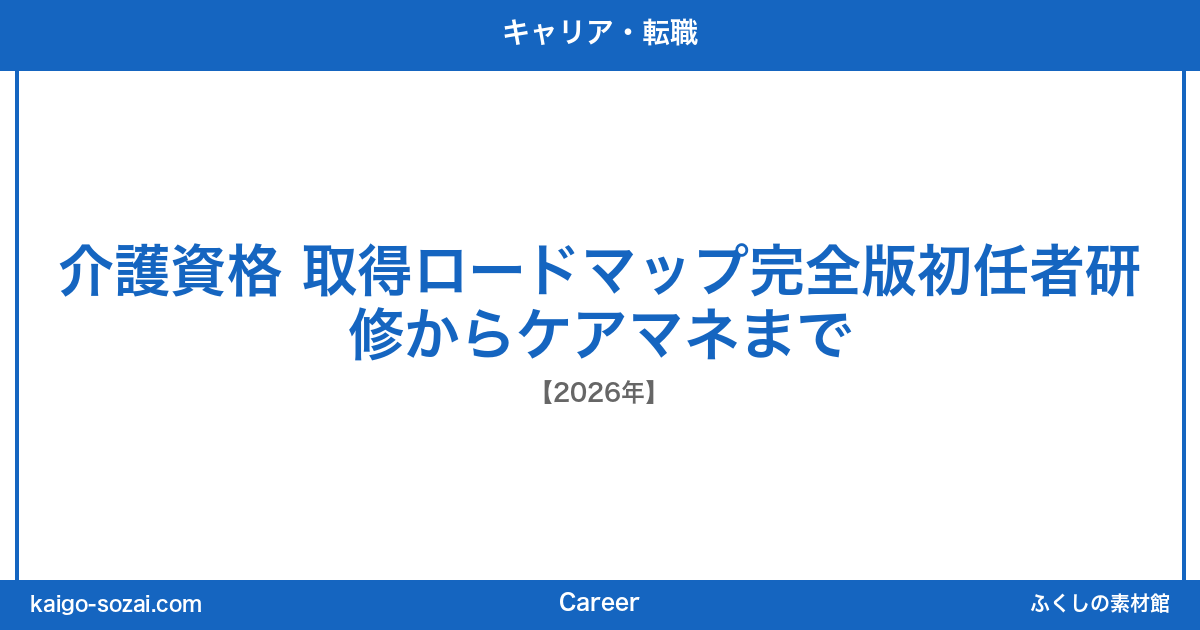 キャリア・転職

介護資格 取得ロードマップ完全版初任者研修からケアマネまで

【2026年】

kaigo-sozai.com

Career

ふくしの素材館